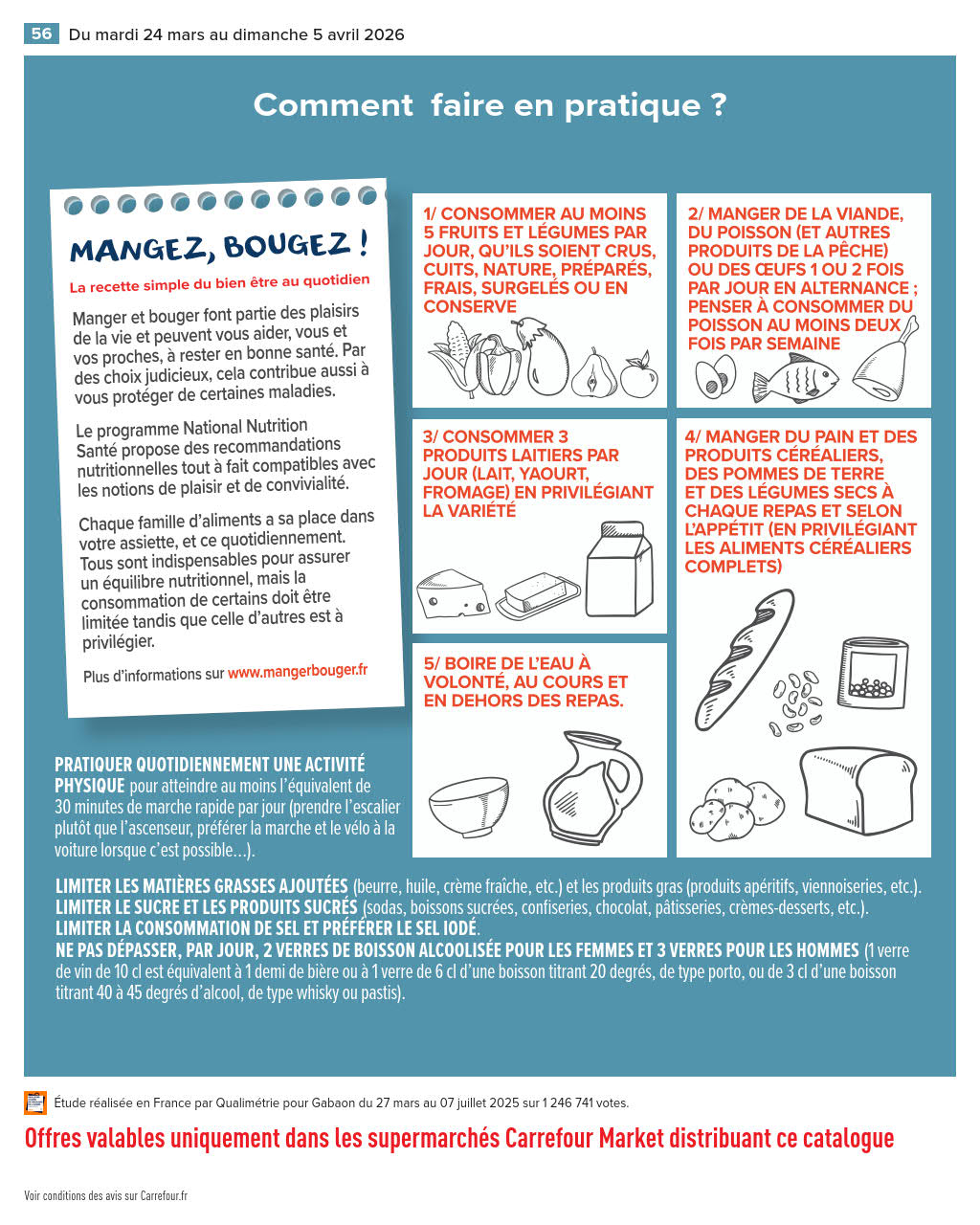 56 Du mardi 24 mars au dimanche 5 avril 2026

Comment faire en pratique ?

MANGEZ, BOUGEZ !

La recette simple du bien être au quotidien

Manger et bouger font partie des plaisirs de la vie et peuvent vous aider, vous et vos proches, à rester en bonne santé. Par des choix judicieux, cela contribue aussi à vous protéger de certaines maladies.

Le programme National Nutrition Santé propose des recommandations nutritionnelles tout à fait compatibles avec les notions de plaisir et de convivialité.

Chaque famille d'aliments a sa place dans votre assiette, et ce quotidiennement. Tous sont indispensables pour assurer un équilibre nutritionnel, mais la consommation de certains doit être limitée tandis que celle d'autres est à privilégier.

Plus d'informations sur www.mangerbouger.fr

1/ CONSOMMER AU MOINS 5 FRUITS ET LÉGUMES PAR JOUR, QU'ILS SOIENT CRUS, CUITS, NATURE, PRÉPARÉS, FRAIS, SURGELÉS OU EN CONSERVE

2/ MANGER DE LA VIANDE, DU POISSON (ET AUTRES PRODUITS DE LA PÊCHE) OU DES ŒUFS 1 OU 2 FOIS PAR JOUR EN ALTERNANCE ; PENSER À CONSOMMER DU POISSON AU MOINS DEUX FOIS PAR SEMAINE

3/ CONSOMMER 3 PRODUITS LAITIERS PAR JOUR (LAIT, YAOURT, FROMAGE) EN PRIVILÉGIANT LA VARIÉTÉ

4/ MANGER DU PAIN ET DES PRODUITS CÉRÉALIERS, DES POMMES DE TERRE ET DES LÉGUMES SECS À CHAQUE REPAS ET SELON L'APPÉTIT (EN PRIVILÉGIANT LES ALIMENTS CÉRÉALIERS COMPLETS)

5/ BOIRE DE L'EAU À VOLONTÉ, AU COURS ET EN DEHORS DES REPAS.

PRATIQUER QUOTIDIENNEMENT UNE ACTIVITÉ PHYSIQUE pour atteindre au moins l'équivalent de 30 minutes de marche rapide par jour (prendre l'escalier plutôt que l'ascenseur, préférer la marche et le vélo à la voiture lorsque c'est possible…).

LIMITER LES MATIÈRES GRASSES AJOUTÉES (beurre, huile, crème fraîche, etc.) et les produits gras (produits apéritifs, viennoiseries, etc.).
LIMITER LE SUCRE ET LES PRODUITS SUCRÉS (sodas, boissons sucrées, confiseries, chocolat, pâtisseries, crèmes-desserts, etc.).
LIMITER LA CONSOMMATION DE SEL ET PRÉFÉRER LE SEL IODÉ.
NE PAS DÉPASSER, PAR JOUR, 2 VERRES DE BOISSON ALCOOLISÉE POUR LES FEMMES ET 3 VERRES POUR LES HOMMES (1 verre de vin de 10 cl est équivalent à 1 demi de bière ou à 1 verre de 6 cl d'une boisson titrant 20 degrés, de type porto, ou de 3 cl d'une boisson titrant 40 à 45 degrés d'alcool, de type whisky ou pastis).

Étude réalisée en France par Qualimétrie pour Gabaon du 27 mars au 07 juillet 2025 sur 1 246 741 votes.

Offres valables uniquement dans les supermarchés Carrefour Market distribuant ce catalogue

Voir conditions des avis sur Carrefour.fr